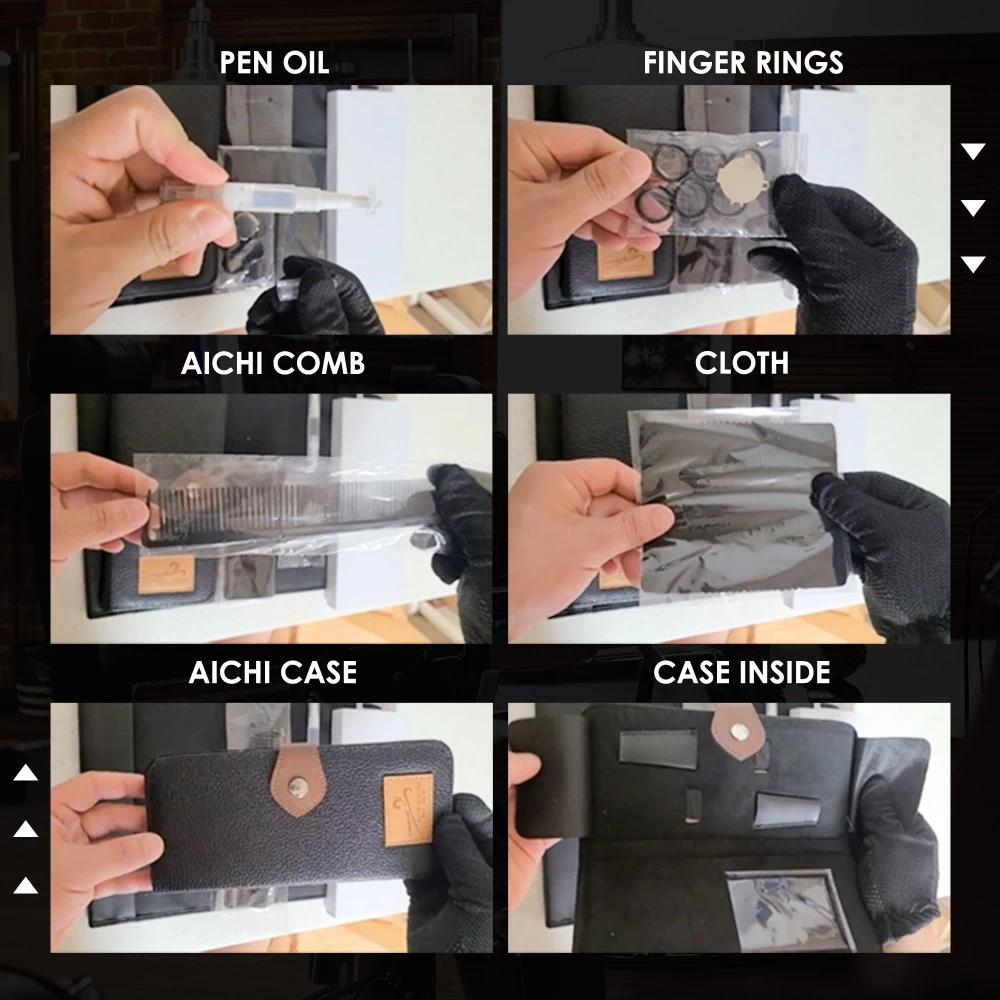 PEN OIL

FINGER RINGS

AICHI COMB

CLOTH

AICHI CASE

CASE INSIDE