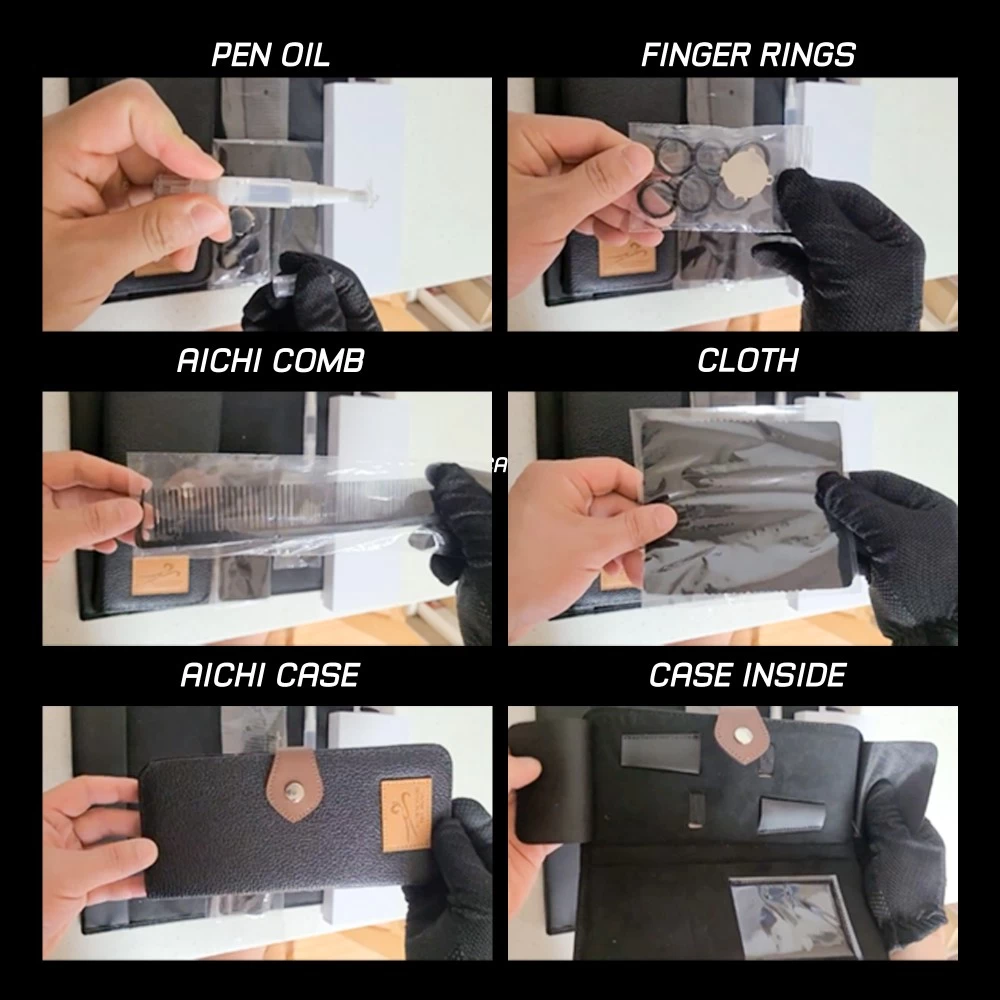 PEN OIL

FINGER RINGS

AICHI COMB

CLOTH

AICHI CASE

CASE INSIDE